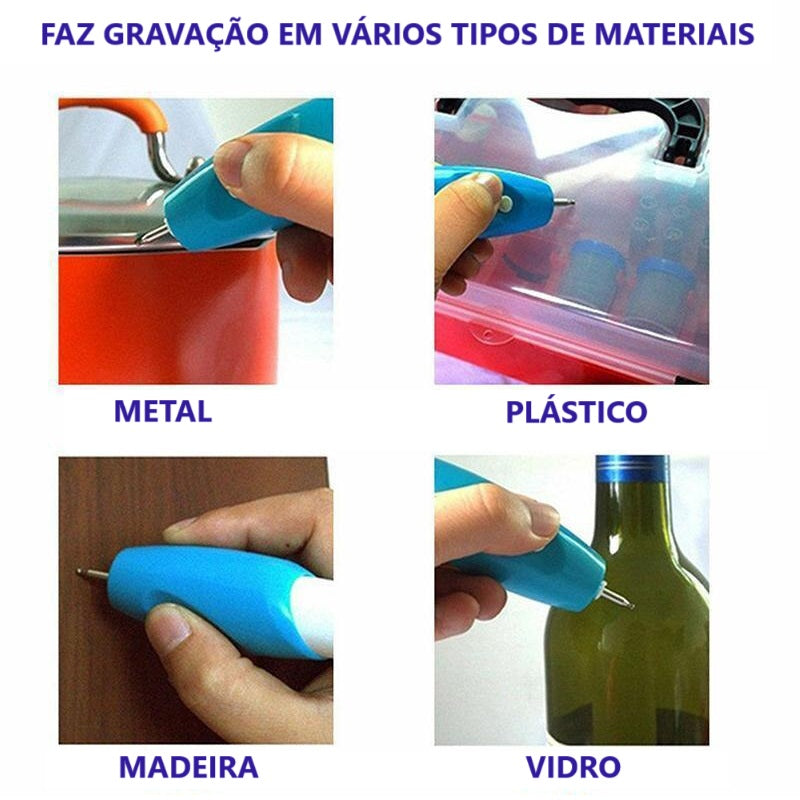 FAZ GRAVAÇÃO EM VÁRIOS TIPOS DE MATERIAIS

METAL

PLÁSTICO

MADEIRA

VIDRO